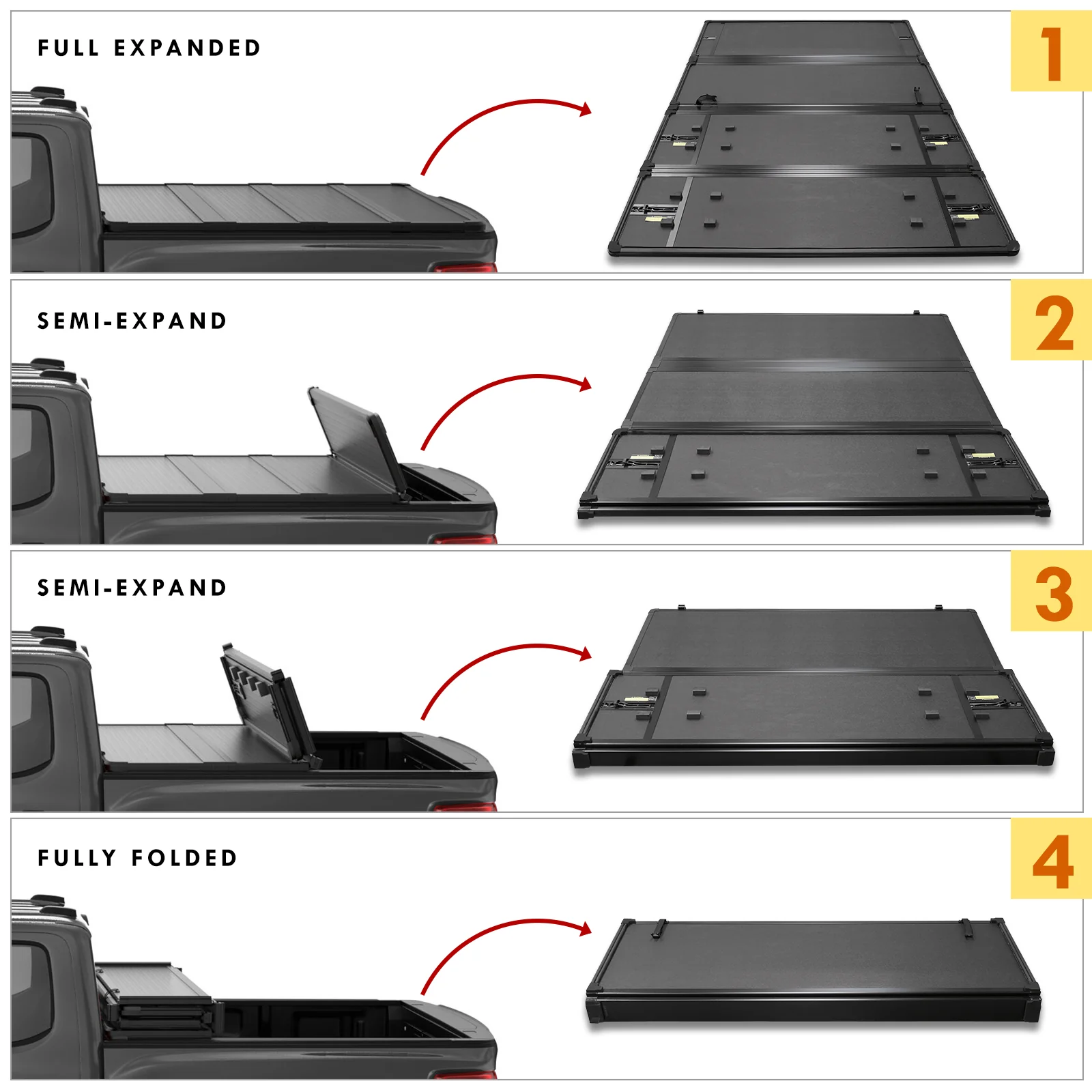 FULL EXPANDED

1

SEMI-EXPAND

2

SEMI-EXPAND

3

FULLY FOLDED

4