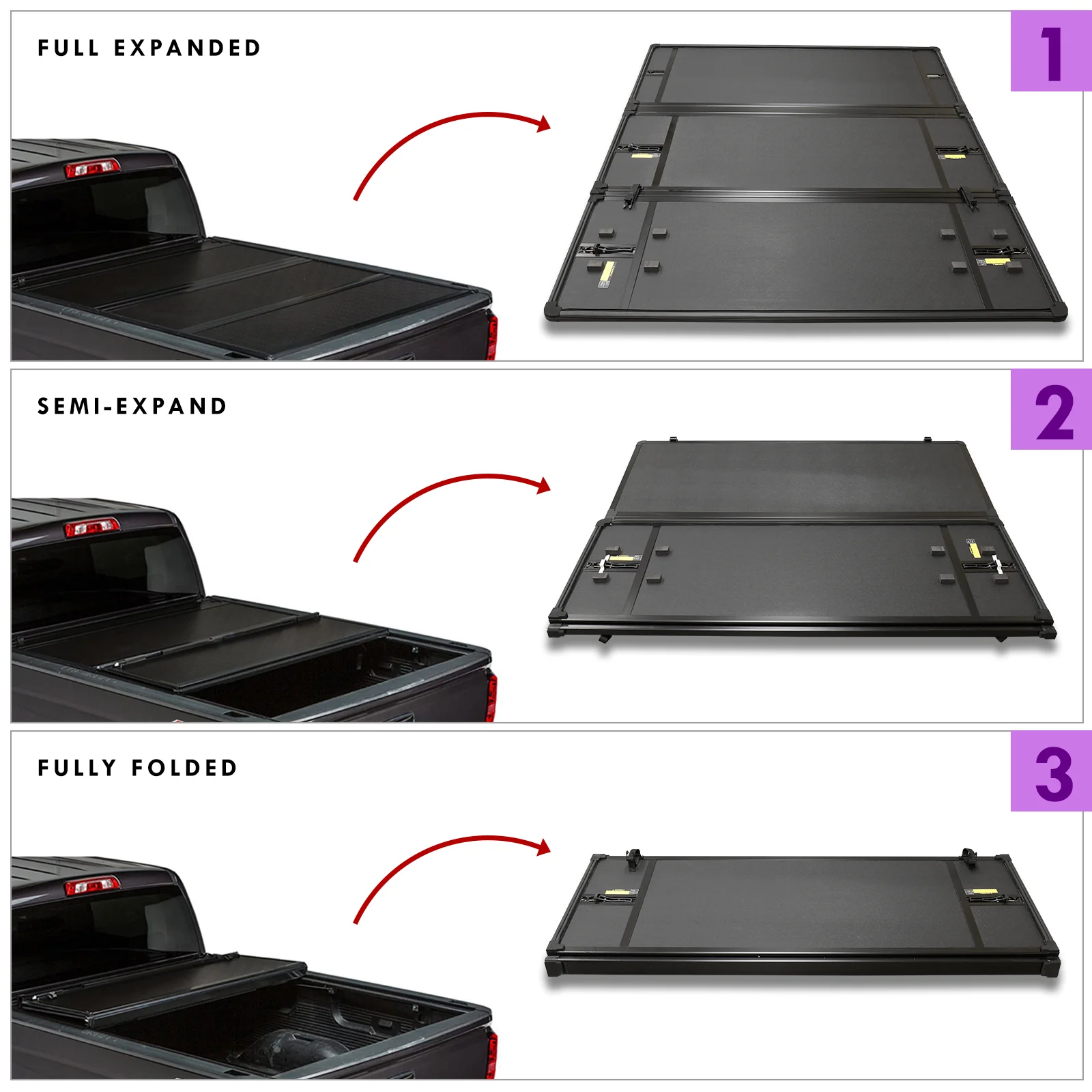 FULL EXPANDED

1

SEMI-EXPAND

2

FULLY FOLDED

3