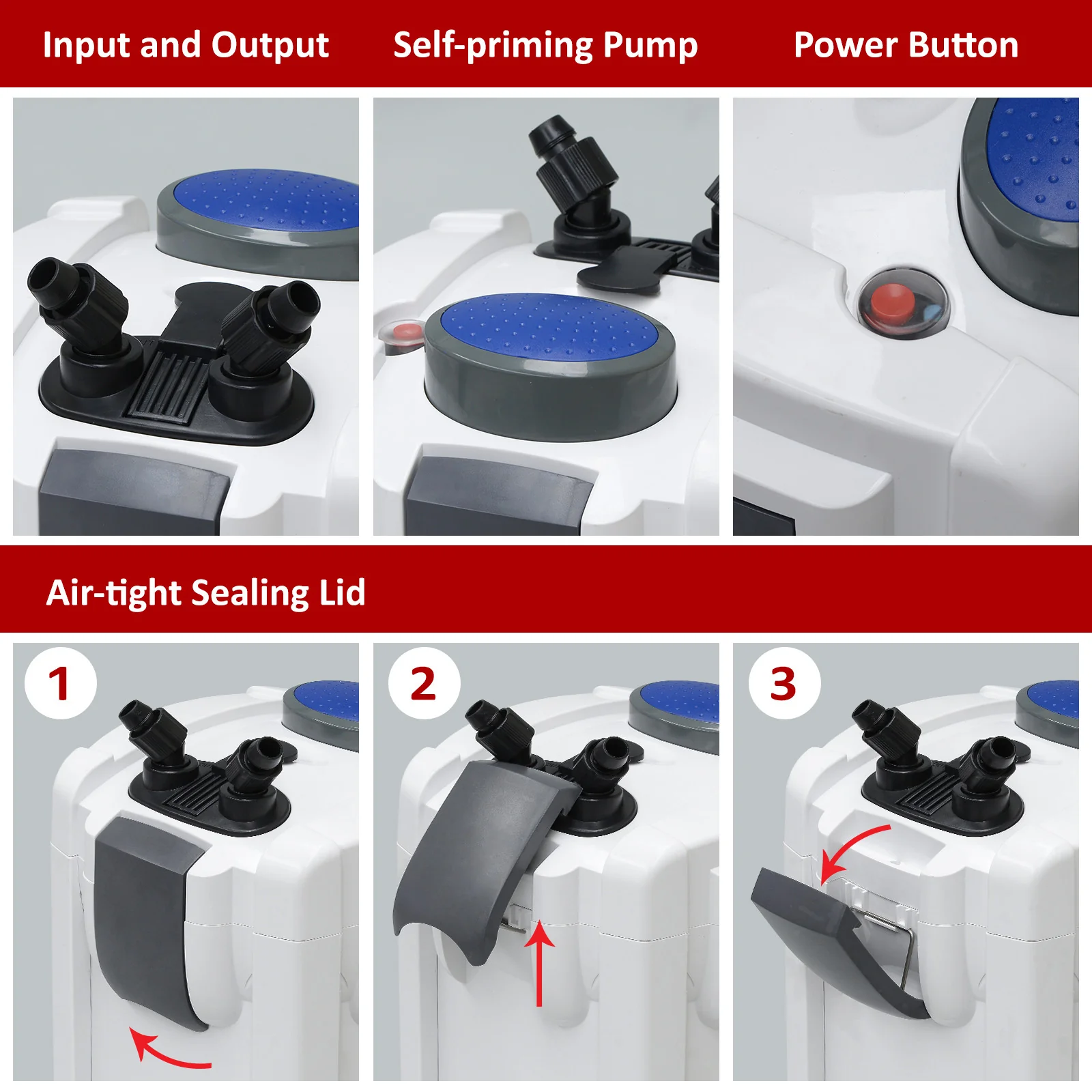 Input and Output

Self-priming Pump

Power Button

Air-tight Sealing Lid

1

2

3