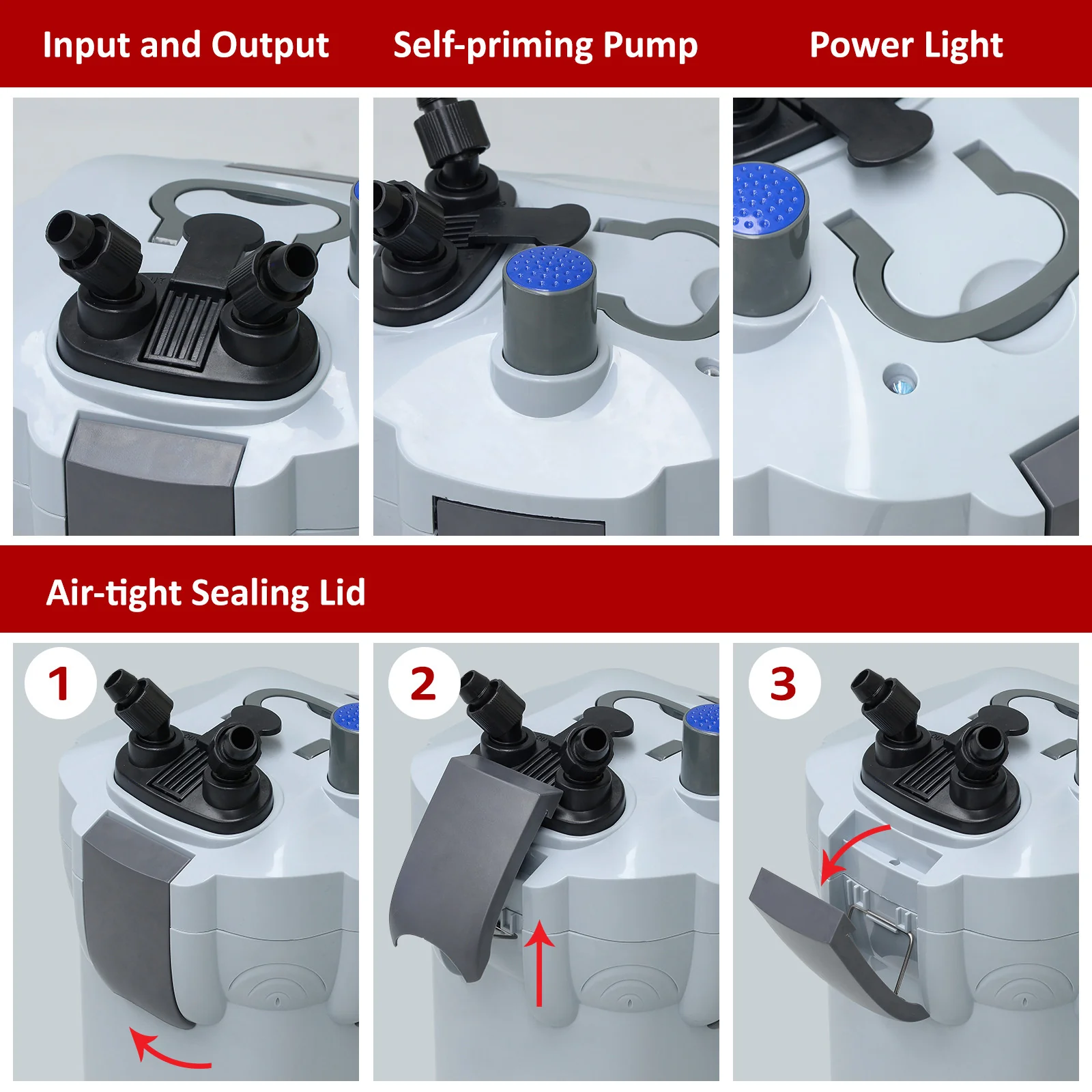 Input and Output
Self-priming Pump
Power Light

Air-tight Sealing Lid

1
2
3