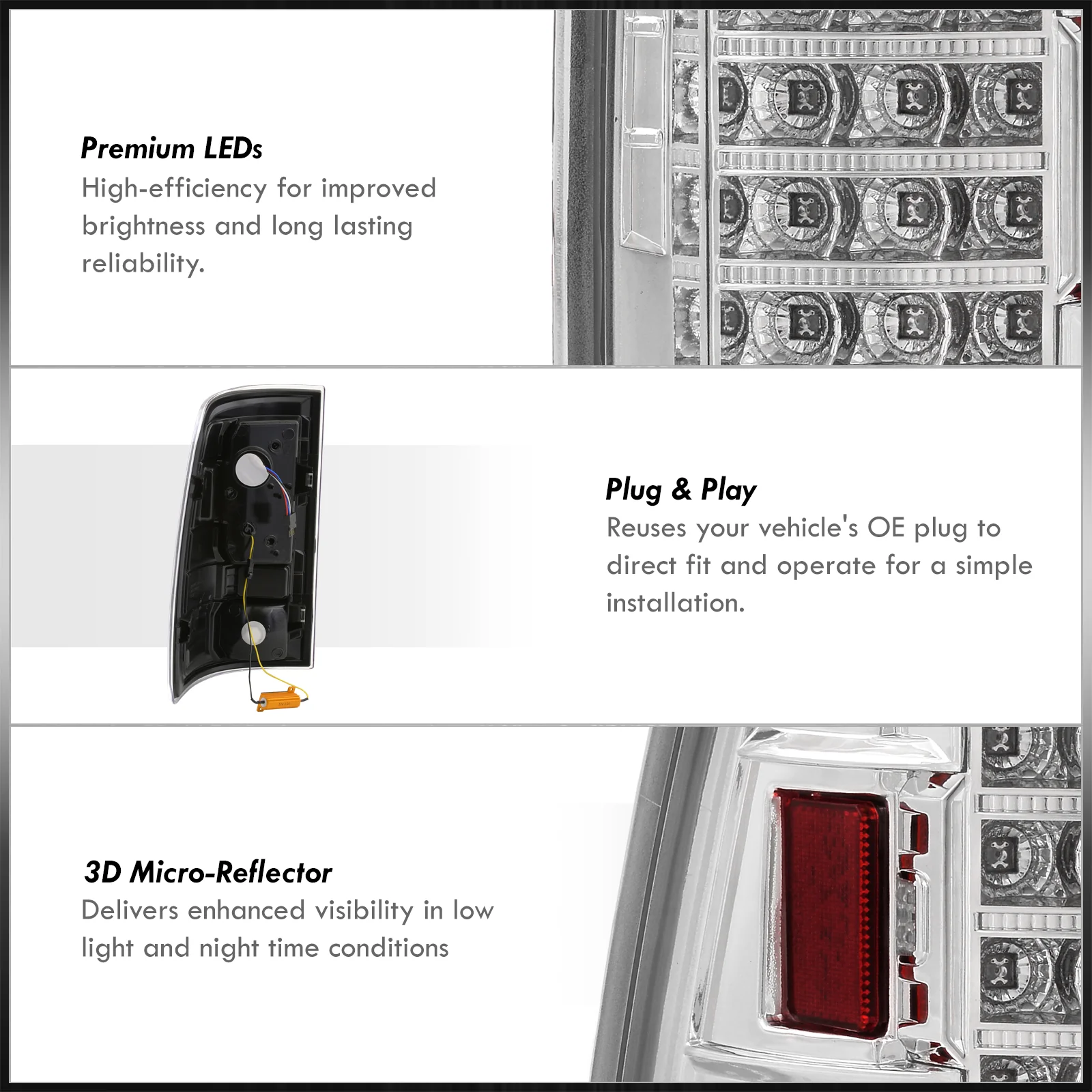 Premium LEDs
High-efficiency for improved brightness and long lasting reliability.

Plug & Play
Reuses your vehicle's OE plug to direct fit and operate for a simple installation.

3D Micro-Reflector
Delivers enhanced visibility in low light and night time conditions