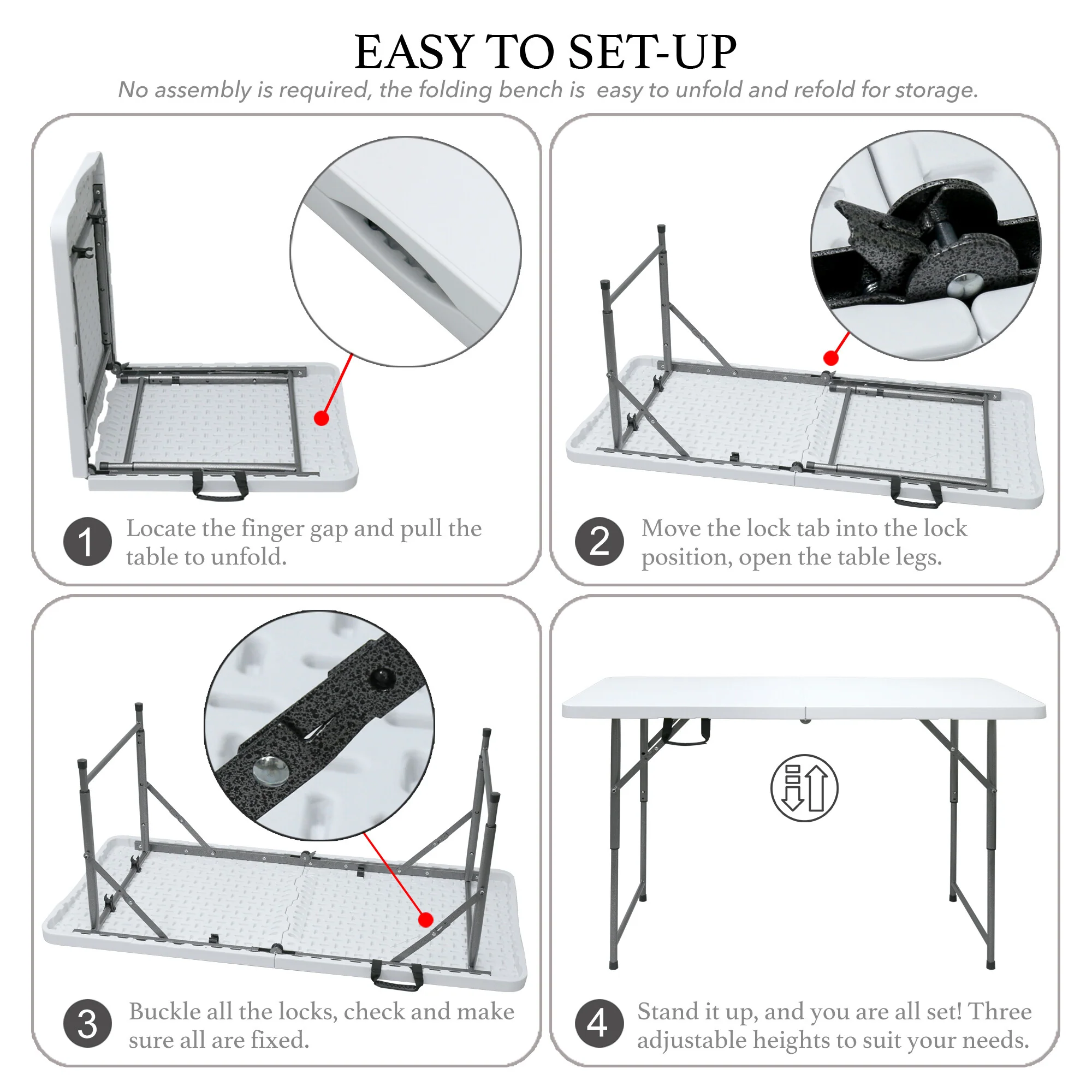 EASY TO SET-UP

No assembly is required, the folding bench is easy to unfold and refold for storage.

1 Locate the finger gap and pull the table to unfold.

2 Move the lock tab into the lock position, open the table legs.

3 Buckle all the locks, check and make sure all are fixed.

4 Stand it up, and you are all set! Three adjustable heights to suit your needs.