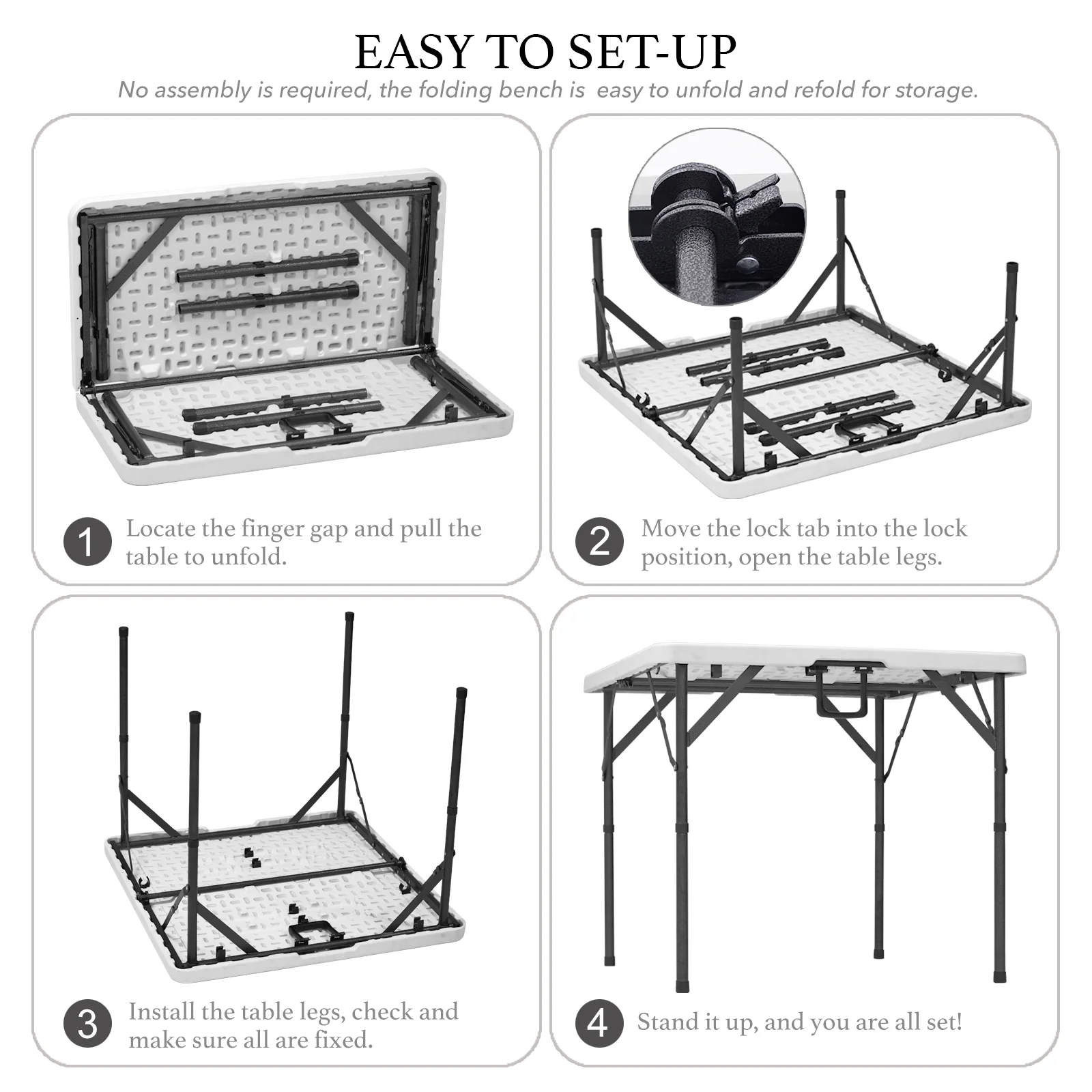 EASY TO SET-UP

No assembly is required, the folding bench is easy to unfold and refold for storage.

1 Locate the finger gap and pull the table to unfold.

2 Move the lock tab into the lock position, open the table legs.

3 Install the table legs, check and make sure all are fixed.

4 Stand it up, and you are all set!